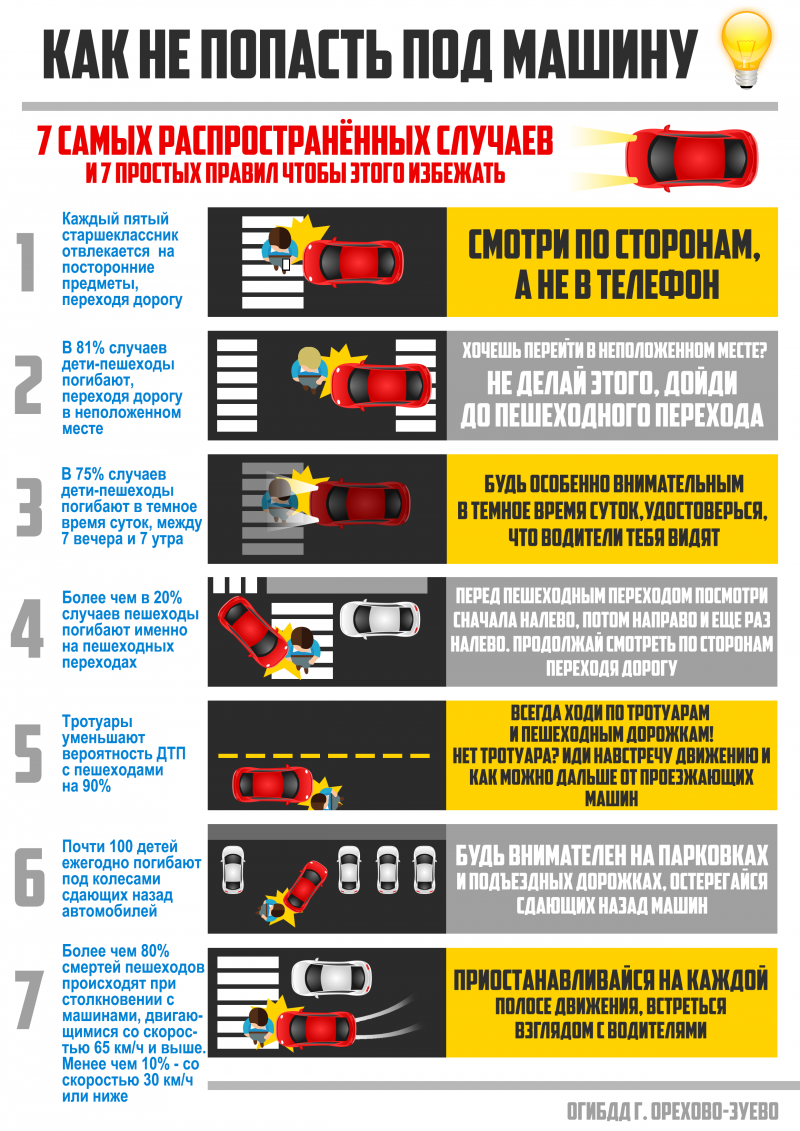 КАК НЕ ПОПАСТЬ ПОД МАШИНУ

7 САМЫХ РАСПРОСТРАНЁННЫХ СЛУЧАЕВ
И 7 ПРОСТЫХ ПРАВИЛ ЧТОБЫ ЭТОГО ИЗБЕЖАТЬ

1
Каждый пятый старшеклассник отвлекается на посторонние предметы, переходя дорогу

СМОТРИ ПО СТОРОНАМ, А НЕ В ТЕЛЕФОН

2
В 81% случаев дети-пешеходы погибают, переходя дорогу в неположенном месте

ХОЧЕШЬ ПЕРЕЙТИ В НЕПОЛОЖЕННОМ МЕСТЕ?
НЕ ДЕЛАЙ ЭТОГО, ДОЙДИ ДО ПЕШЕХОДНОГО ПЕРЕХОДА

3
В 75% случаев дети-пешеходы погибают в темное время суток, между 7 вечера и 7 утра

БУДЬ ОСОБЕННО ВНИМАТЕЛЬНЫМ В ТЕМНОЕ ВРЕМЯ СУТОК, УДОСТОВЕРЬСЯ, ЧТО ВОДИТЕЛИ ТЕБЯ ВИДЯТ

4
Более чем в 20% случаев пешеходы погибают именно на пешеходных переходах

ПЕРЕД ПЕШЕХОДНЫМ ПЕРЕХОДОМ ПОСМОТРИ СНАЧАЛА НАЛЕВО, ПОТОМ НАПРАВО И ЕЩЕ РАЗ НАЛЕВО. ПРОДОЛЖАЙ СМОТРЕТЬ ПО СТОРОНАМ ПЕРЕХОДЯ ДОРОГУ

5
Тротуары уменьшают вероятность ДТП с пешеходами на 90%

ВСЕГДА ХОДИ ПО ТРОТУАРАМ И ПЕШЕХОДНЫМ ДОРОЖКАМ!
НЕТ ТРОТУАРА? ИДИ НАВСТРЕЧУ ДВИЖЕНИЮ И КАК МОЖНО ДАЛЬШЕ ОТ ПРОЕЗЖАЮЩИХ МАШИН

6
Почти 100 детей ежегодно погибают под колесами сдающих назад автомобилей

БУДЬ ВНИМАТЕЛЕН НА ПАРКОВКАХ И ПОДЪЕЗДНЫХ ДОРОЖКАХ, ОСТЕРЕГАЙСЯ СДАЮЩИХ НАЗАД МАШИН

7
Более чем 80% смертей пешеходов происходят при столкновении с машинами, двигающимися со скоростью 65 км/ч и выше. Менее чем 10% - со скоростью 30 км/ч или ниже

ПРИОСТАНАВЛИВАЙСЯ НА КАЖДОЙ ПОЛОСЕ ДВИЖЕНИЯ, ВСТРЕТЬСЯ ВЗГЛЯДОМ С ВОДИТЕЛЯМИ

ОГИБДД Г. ОРЕХОВО-ЗУЕВО